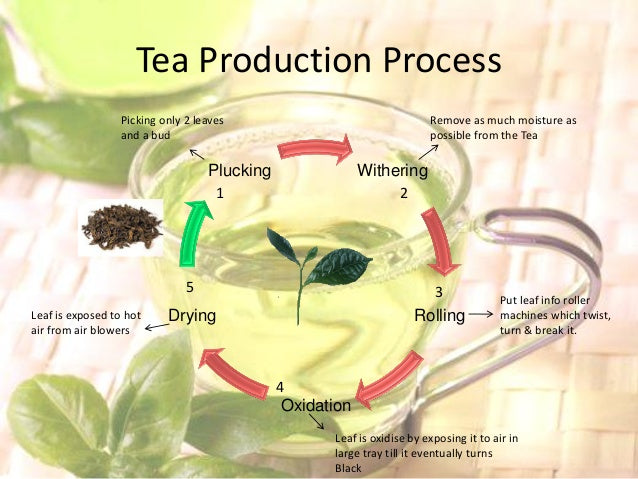 Tea Production Process

Picking only 2 leaves and a bud

Plucking

1

Remove as much moisture as possible from the Tea

Withering

2

3

Rolling

Put leaf info roller machines which twist, turn & break it.

4

Oxidation

Leaf is oxidise by exposing it to air in large tray till it eventually turns Black

5

Drying

Leaf is exposed to hot air from air blowers